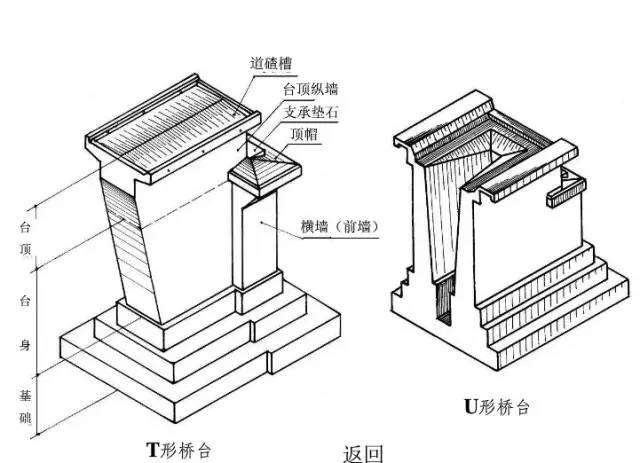 道碴槽
台顶纵墙
支承垫石
顶帽
横墙（前墙）
台顶
台身
基础
T形桥台
U形桥台
返回