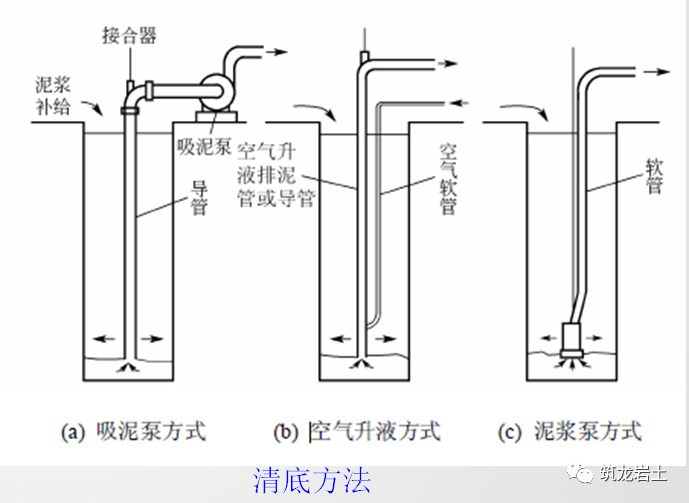 接合器

泥浆补给

吸泥泵

导管

空气升液排泥管或导管

空气软管

软管

(a) 吸泥泵方式

(b) 空气升液方式

(c) 泥浆泵方式

清底方法

筑龙岩土