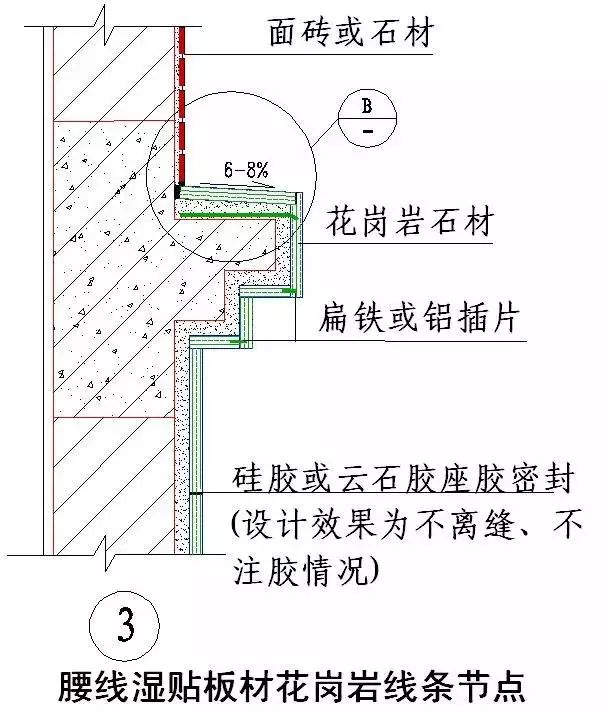 面砖或石材

B
-

6-8%

花岗岩石材

扁铁或铝插片

硅胶或云石胶座胶密封
(设计效果为不离缝、不注胶情况)

3

腰线湿贴板材花岗岩线条节点