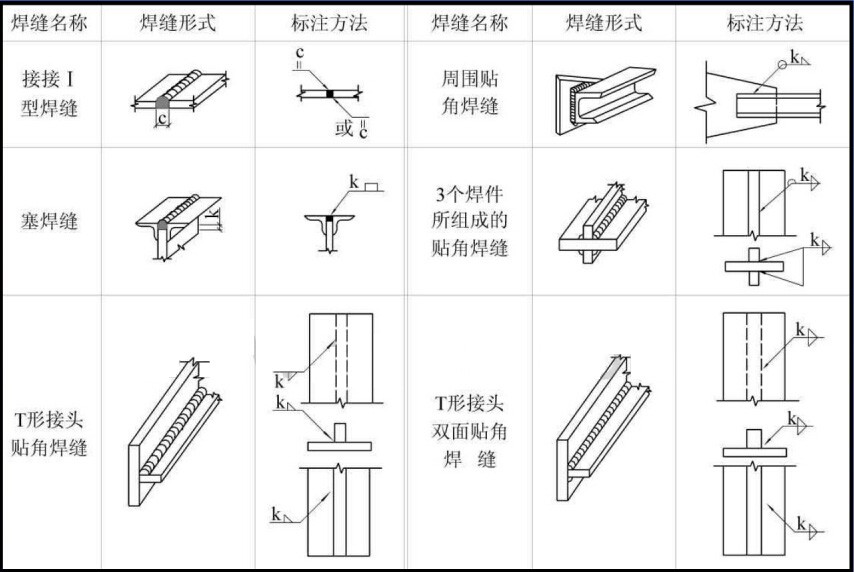 | 焊缝名称 | 焊缝形式 | 标注方法 | 焊缝名称 | 焊缝形式 | 标注方法 |
|---|---|---|---|---|---|
| 接接 I 型焊缝 | c | c 或 c | 周围贴角焊缝 | | k |
| 塞焊缝 | k | k | 3个焊件所组成的贴角焊缝 | | k k |
| T形接头贴角焊缝 | | k k k | T形接头双面贴角焊 缝 | | k k k |